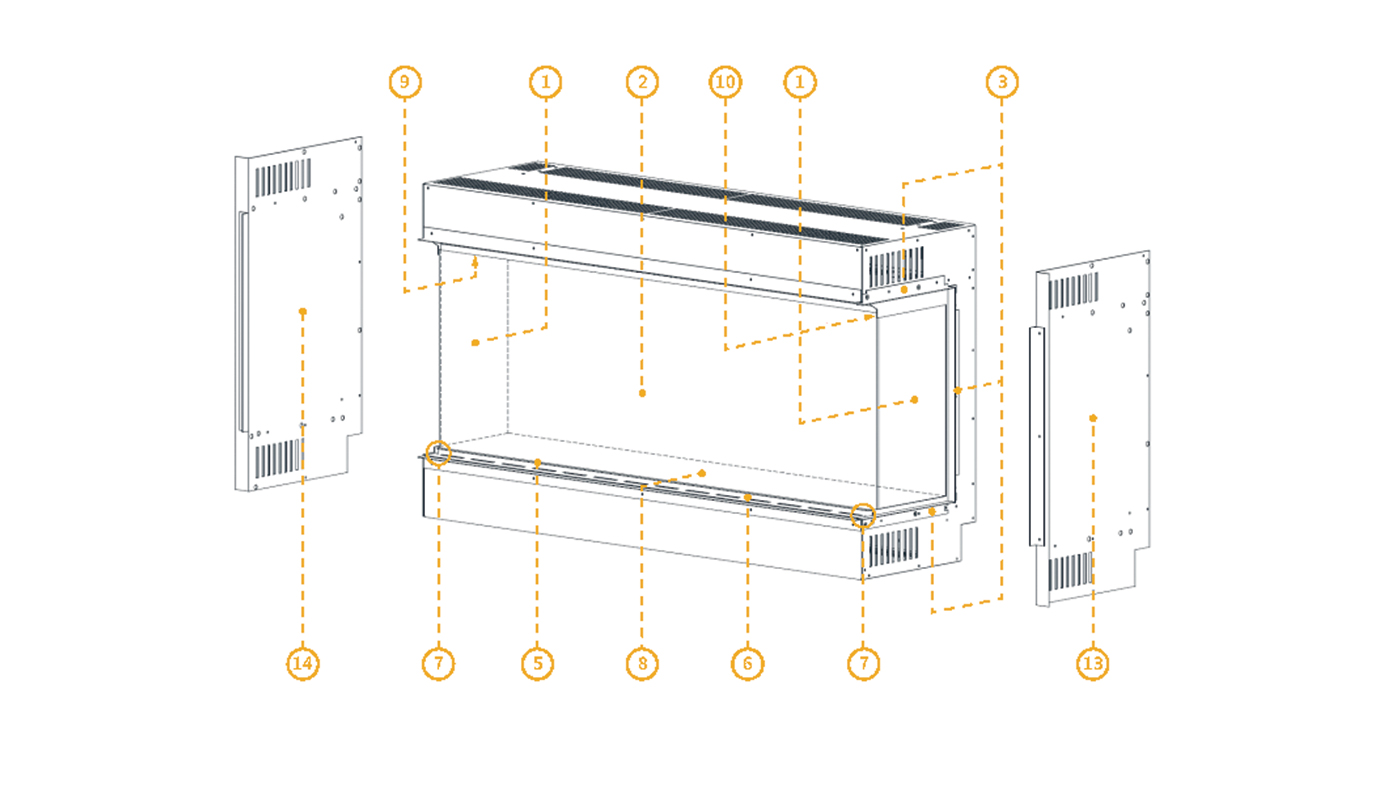 9
1
2
10
1
3
14
7
5
8
6
7
13